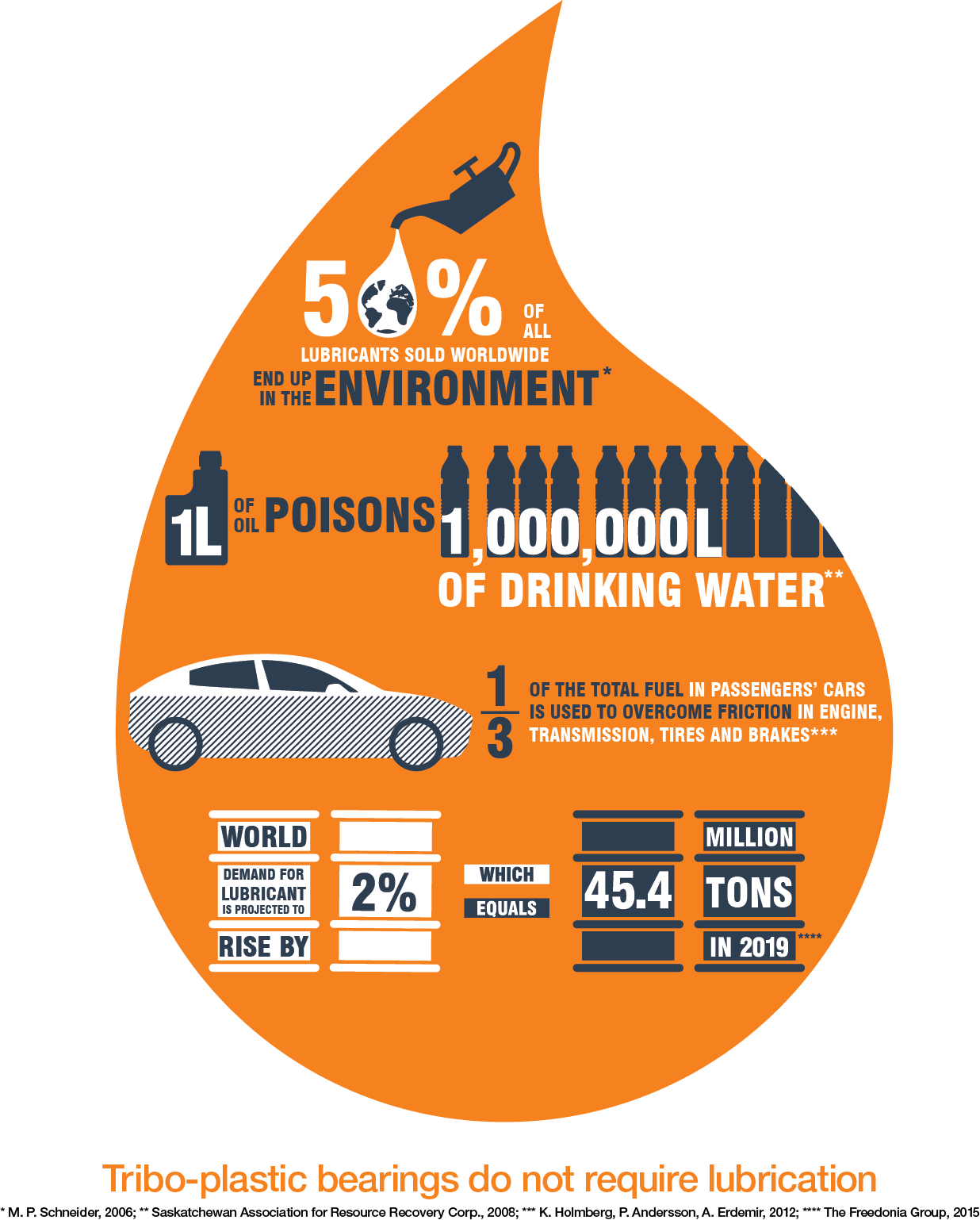 50% OF ALL LUBRICANTS SOLD WORLDWIDE END UP IN THE ENVIRONMENT*

1L OF OIL POISONS 1,000,000L OF DRINKING WATER**

$\frac{1}{3}$ OF THE TOTAL FUEL IN PASSENGERS' CARS IS USED TO OVERCOME FRICTION IN ENGINE, TRANSMISSION, TIRES AND BRAKES***

WORLD DEMAND FOR LUBRICANT IS PROJECTED TO RISE BY 2% WHICH EQUALS 45.4 MILLION TONS IN 2019****

Tribo-plastic bearings do not require lubrication

* M. P. Schneider, 2006; ** Saskatchewan Association for Resource Recovery Corp., 2008; *** K. Holmberg, P. Andersson, A. Erdemir, 2012; **** The Freedonia Group, 2015